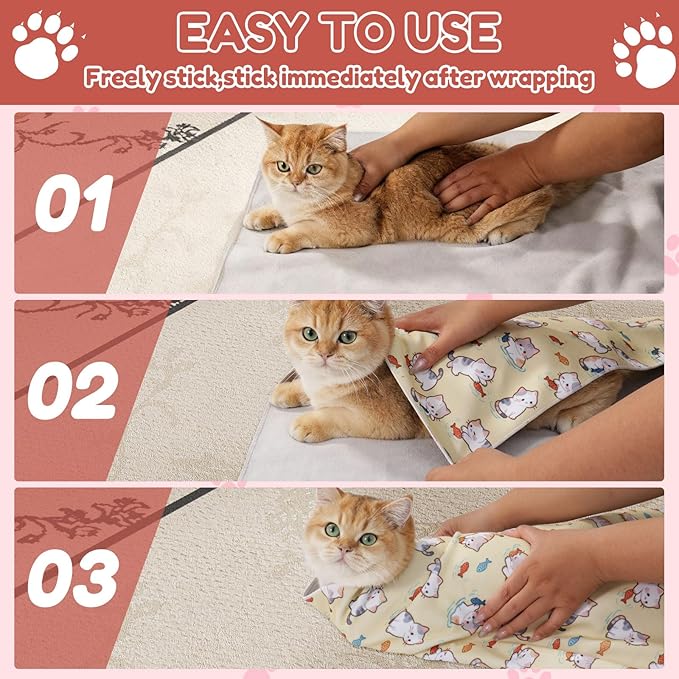 EASY TO USE

Freely stick,stick immediately after wrapping

01

02

03