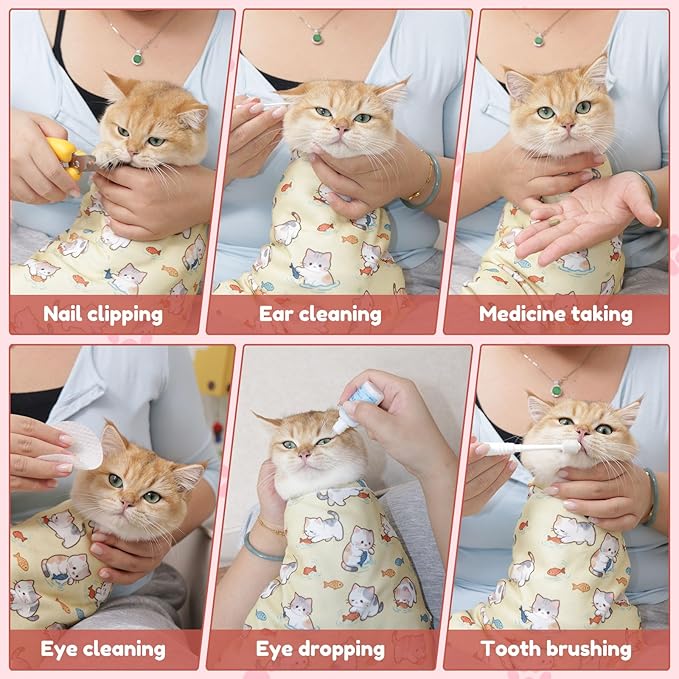 Nail clipping

Ear cleaning

Medicine taking

Eye cleaning

Eye dropping

Tooth brushing